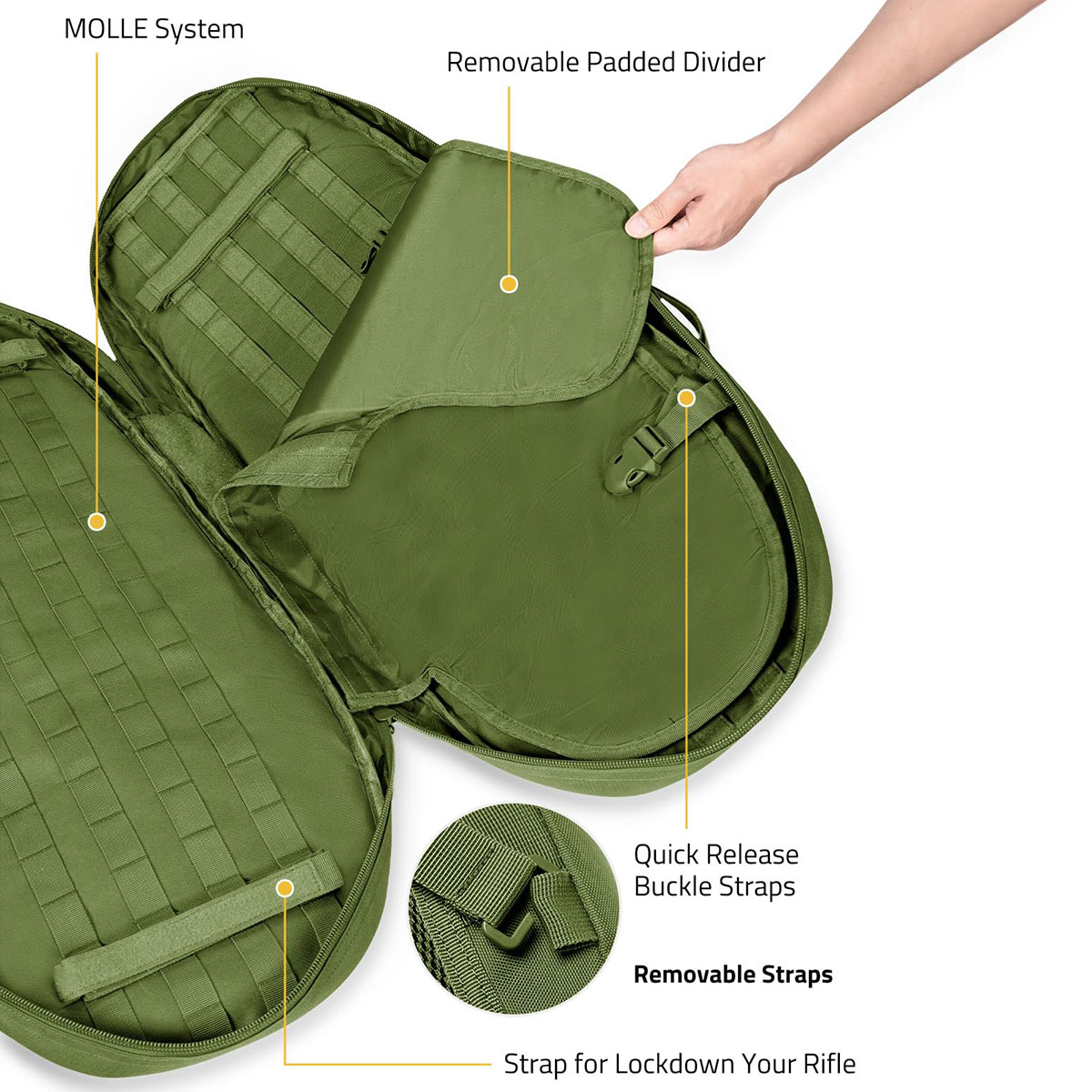 MOLLE System

Removable Padded Divider

Quick Release Buckle Straps

Removable Straps

Strap for Lockdown Your Rifle