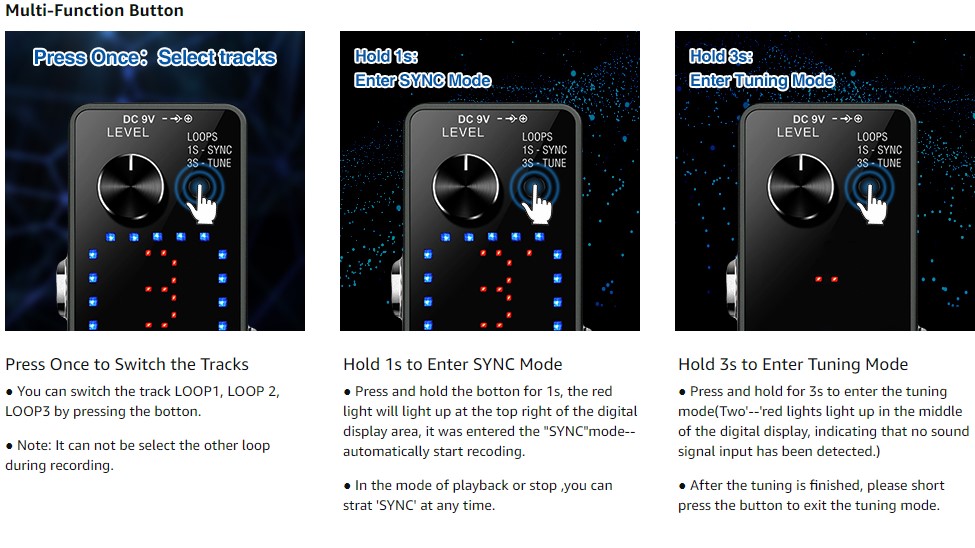 Multi-Function Button

Press Once: Select tracks

DC 9V
LEVEL
LOOPS
1S - SYNC
3S - TUNE

Press Once to Switch the Tracks

● You can switch the track LOOP1, LOOP 2, LOOP3 by pressing the botton.

● Note: It can not be select the other loop during recording.

Hold 1s:
Enter SYNC Mode

DC 9V
LEVEL
LOOPS
1S - SYNC
3S - TUNE

Hold 1s to Enter SYNC Mode

● Press and hold the botton for 1s, the red light will light up at the top right of the digital display area, it was entered the "SYNC"mode--automatically start recoding.

● In the mode of playback or stop ,you can strat 'SYNC' at any time.

Hold 3s:
Enter Tuning Mode

DC 9V
LEVEL
LOOPS
1S - SYNC
3S - TUNE

Hold 3s to Enter Tuning Mode

● Press and hold for 3s to enter the tuning mode(Two'--'red lights light up in the middle of the digital display, indicating that no sound signal input has been detected.)

● After the tuning is finished, please short press the button to exit the tuning mode.